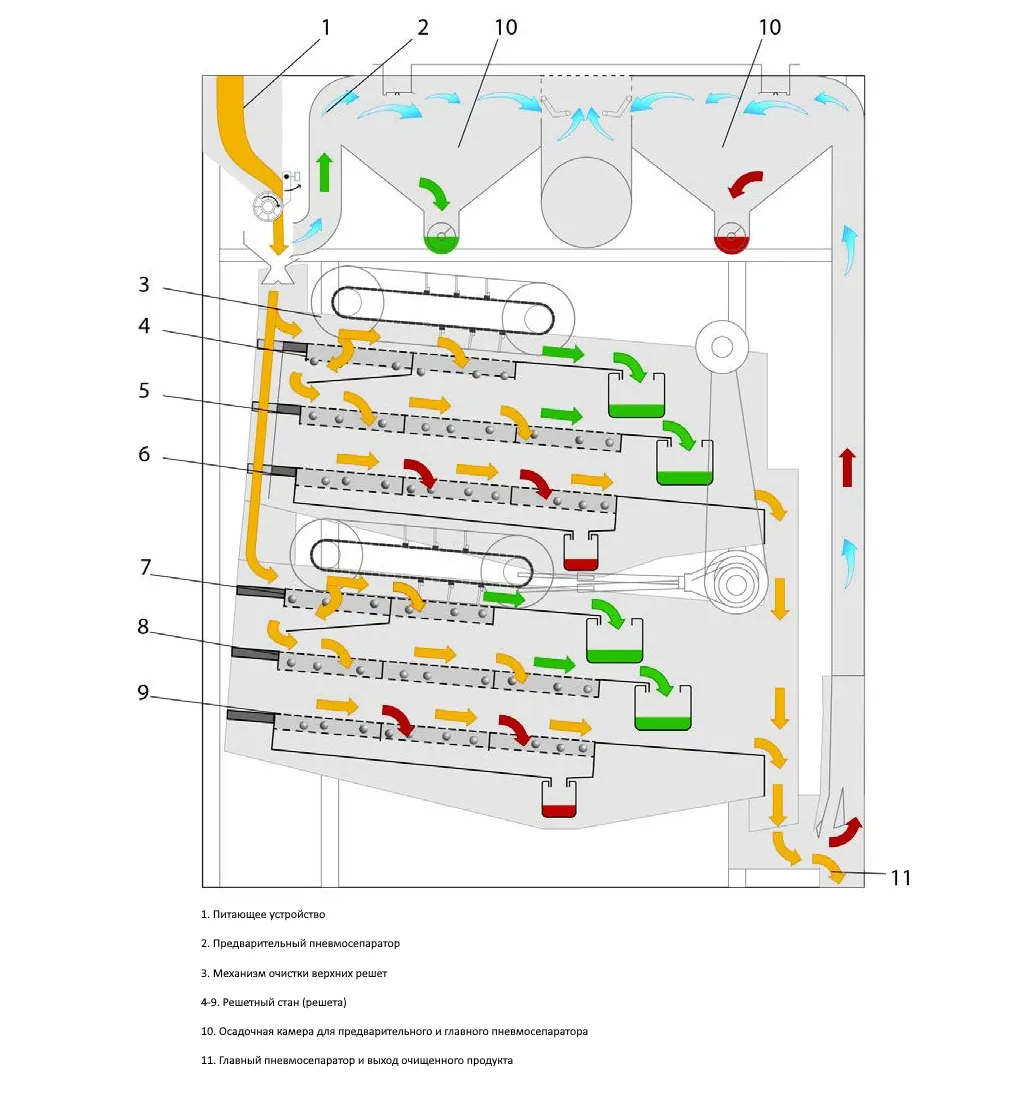 1
2
10
10
3
4
5
6
7
8
9
11

1. Питающее устройство

2. Предварительный пневмосепаратор

3. Механизм очистки верхних решет

4-9. Решетный стан (решета)

10. Осадочная камера для предварительного и главного пневмосепаратора

11. Главный пневмосепаратор и выход очищенного продукта