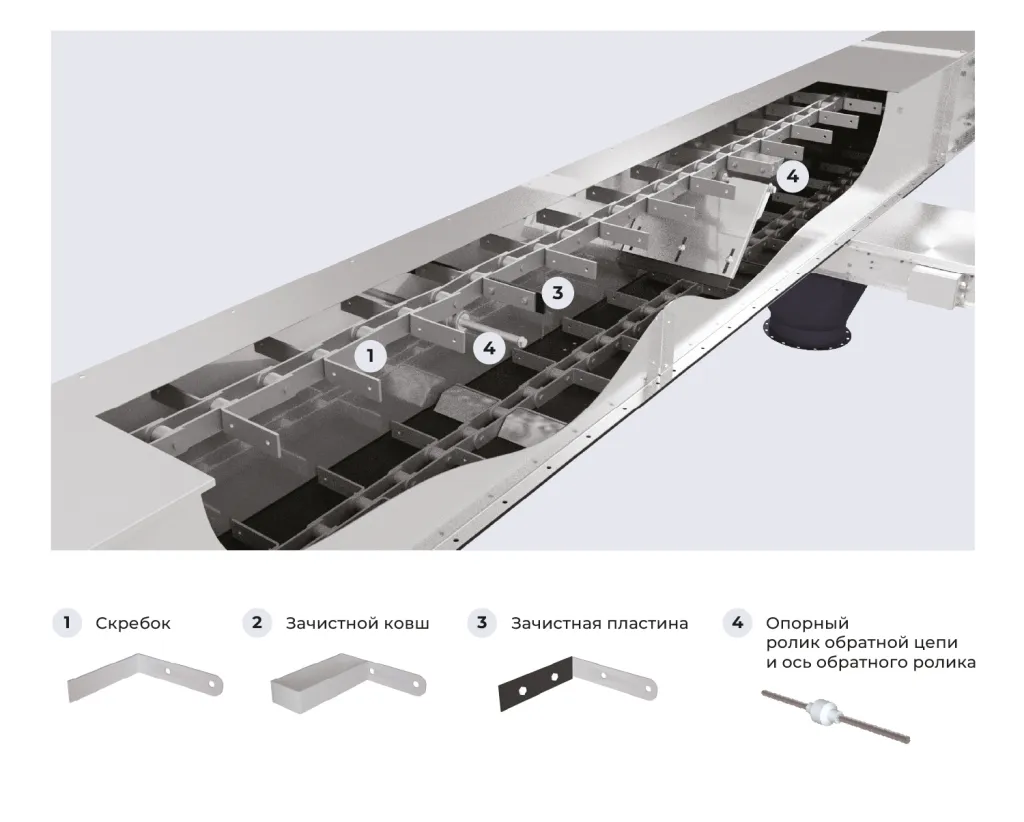 4

3

1

4

1 Скребок

2 Зачистной ковш

3 Зачистная пластина

4 Опорный ролик обратной цепи и ось обратного ролика