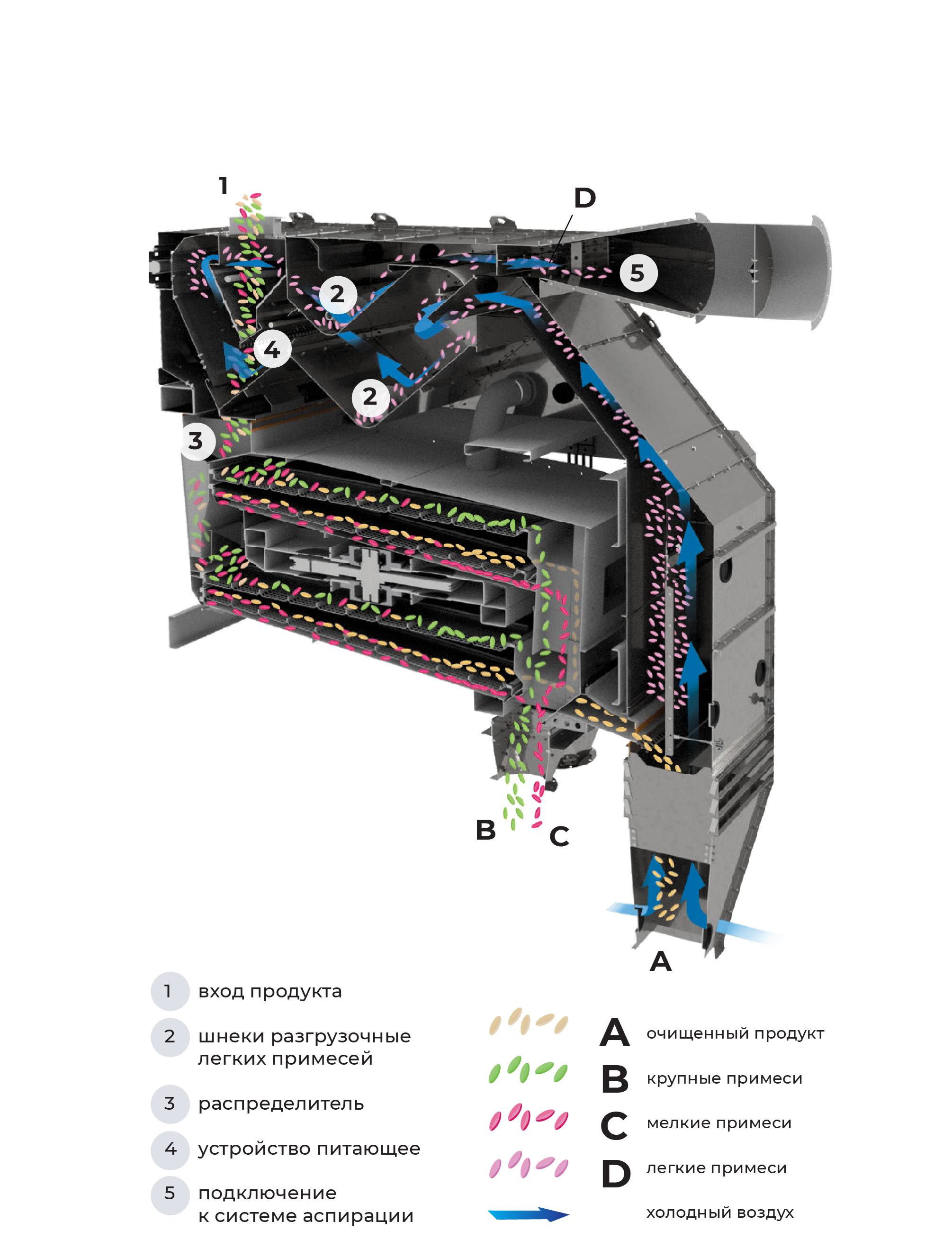 1

D

5

2

4

2

3

B

C

A

1 вход продукта

2 шнеки разгрузочные легких примесей

3 распределитель

4 устройство питающее

5 подключение к системе аспирации

A очищенный продукт

B крупные примеси

C мелкие примеси

D легкие примеси

холодный воздух